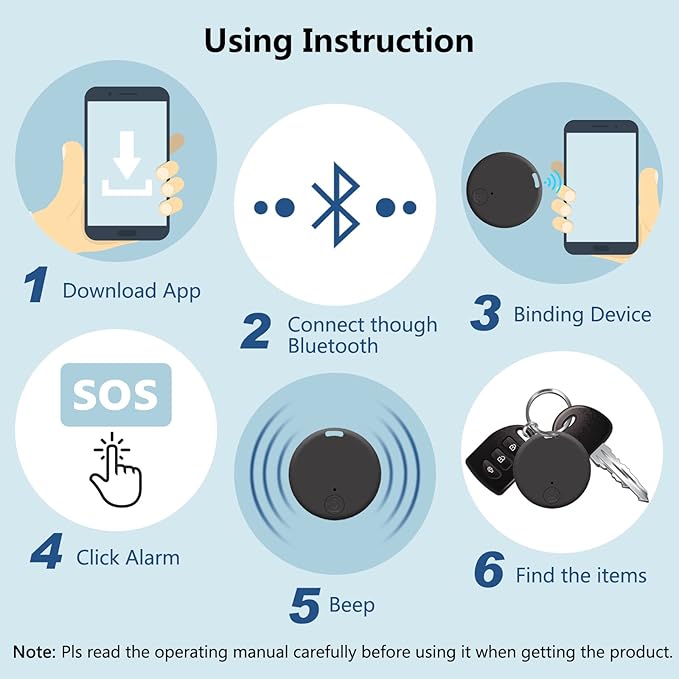 Using Instruction

1 Download App

2 Connect though Bluetooth

3 Binding Device

SOS

4 Click Alarm

5 Beep

6 Find the items

Note: Pls read the operating manual carefully before using it when getting the product.