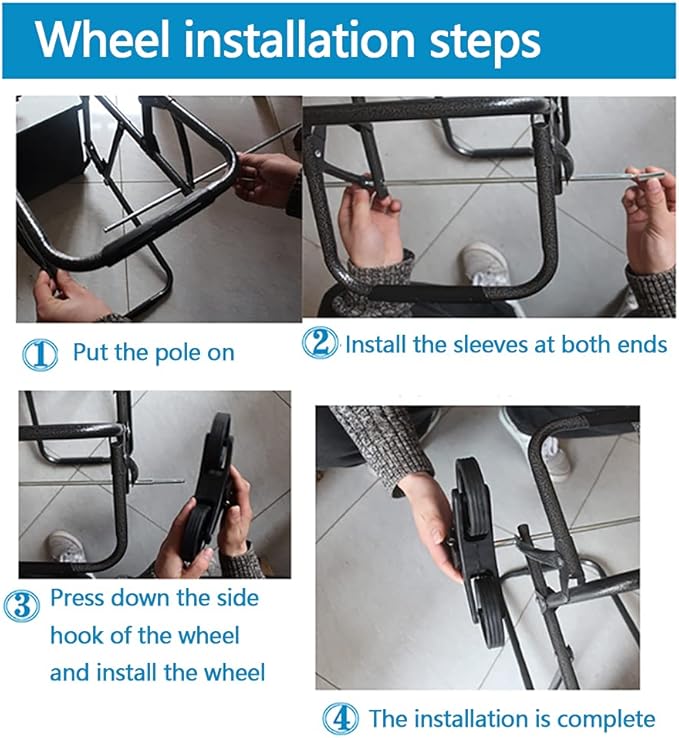 Wheel installation steps

① Put the pole on

② Install the sleeves at both ends

③ Press down the side hook of the wheel and install the wheel

④ The installation is complete