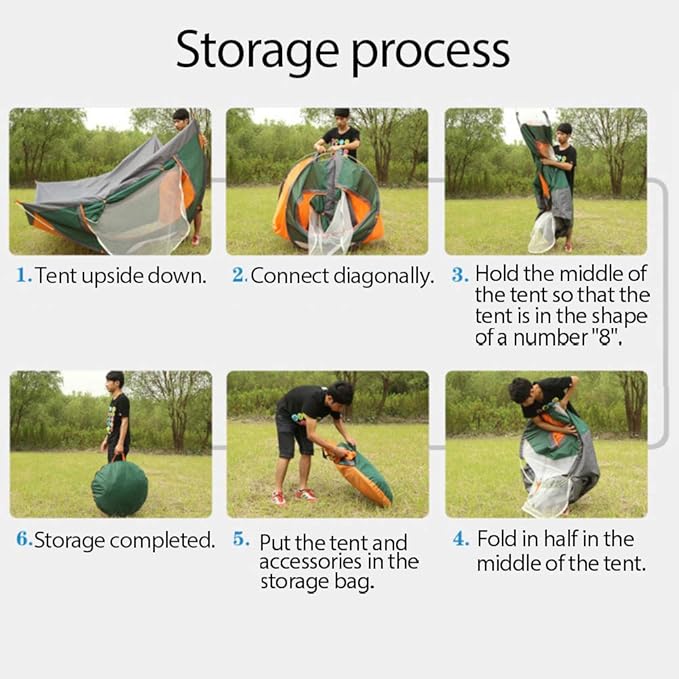 Storage process

1. Tent upside down.

2. Connect diagonally.

3. Hold the middle of the tent so that the tent is in the shape of a number "8".

6. Storage completed.

5. Put the tent and accessories in the storage bag.

4. Fold in half in the middle of the tent.