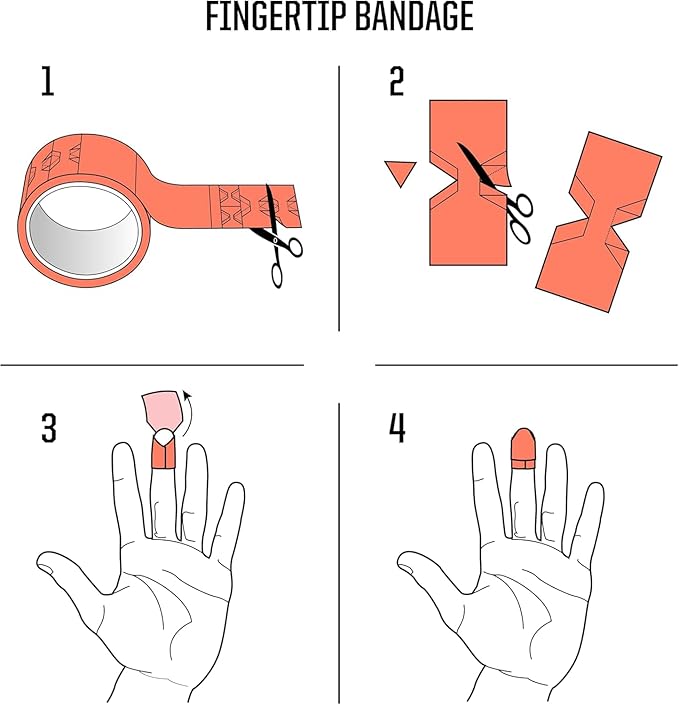 FINGERTIP BANDAGE

1

2

3

4