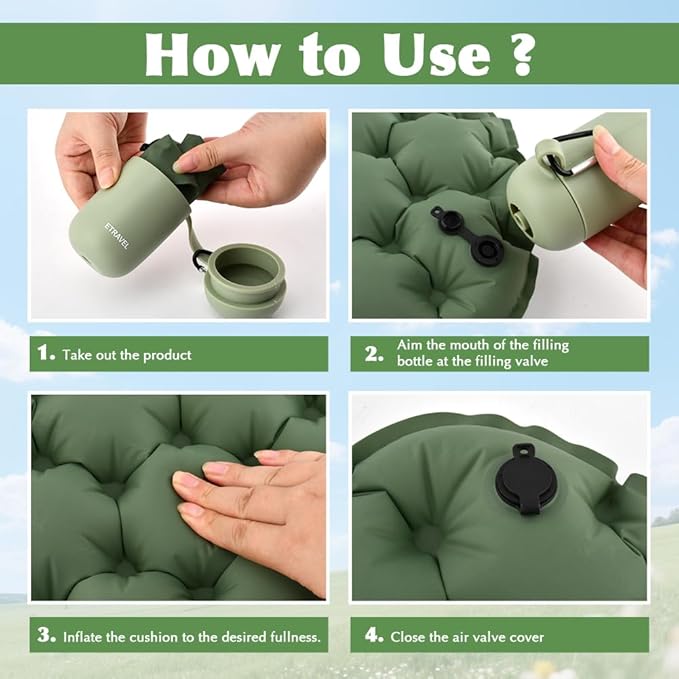 How to Use ?

ETRAVEL

1. Take out the product

2. Aim the mouth of the filling bottle at the filling valve

3. Inflate the cushion to the desired fullness.

4. Close the air valve cover