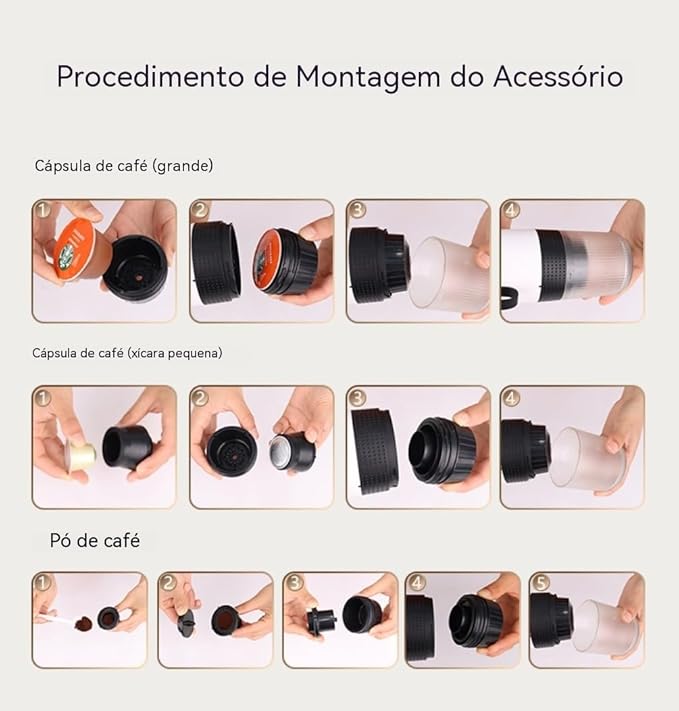 Procedimento de Montagem do Acessório

Cápsula de café (grande)

1
2
3
4

Cápsula de café (xícara pequena)

1
2
3
4

Pó de café

1
2
3
4
5