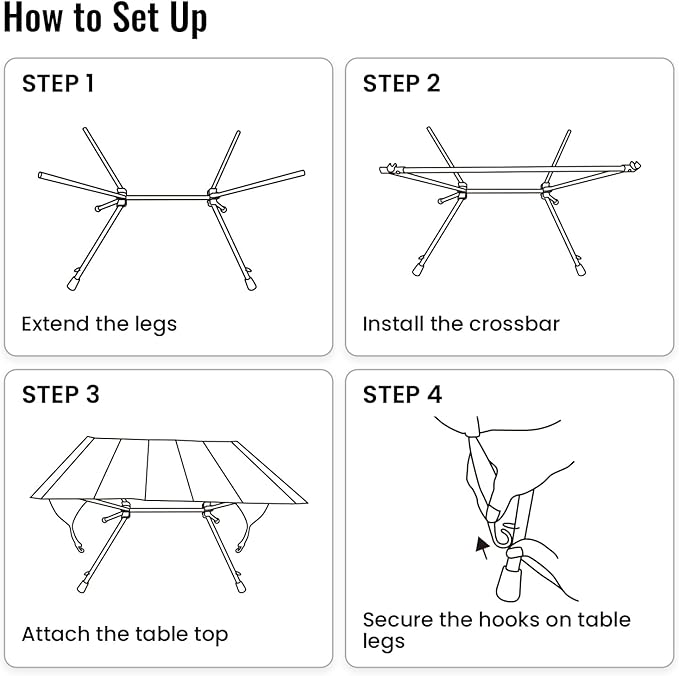 How to Set Up

STEP 1

Extend the legs

STEP 2

Install the crossbar

STEP 3

Attach the table top

STEP 4

Secure the hooks on table legs