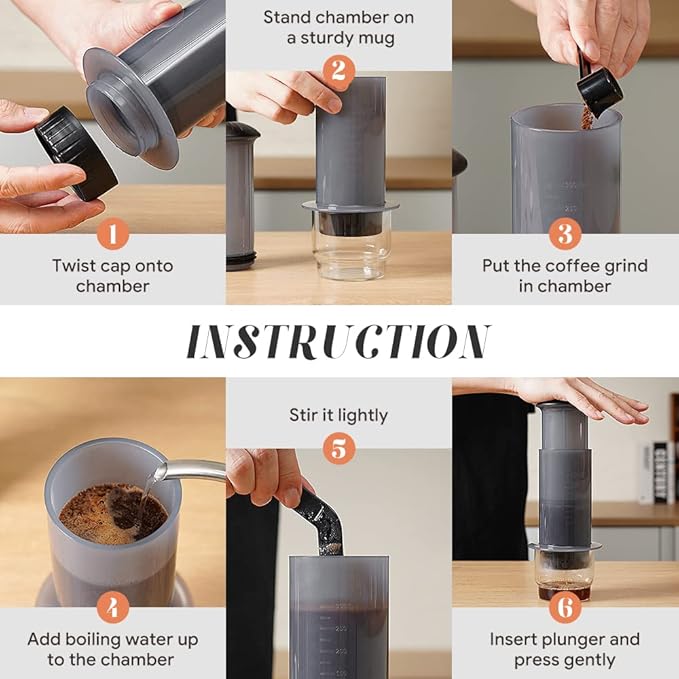 1
Twist cap onto chamber

Stand chamber on a sturdy mug
2

3
Put the coffee grind in chamber

INSTRUCTION

4
Add boiling water up to the chamber

Stir it lightly
5

6
Insert plunger and press gently