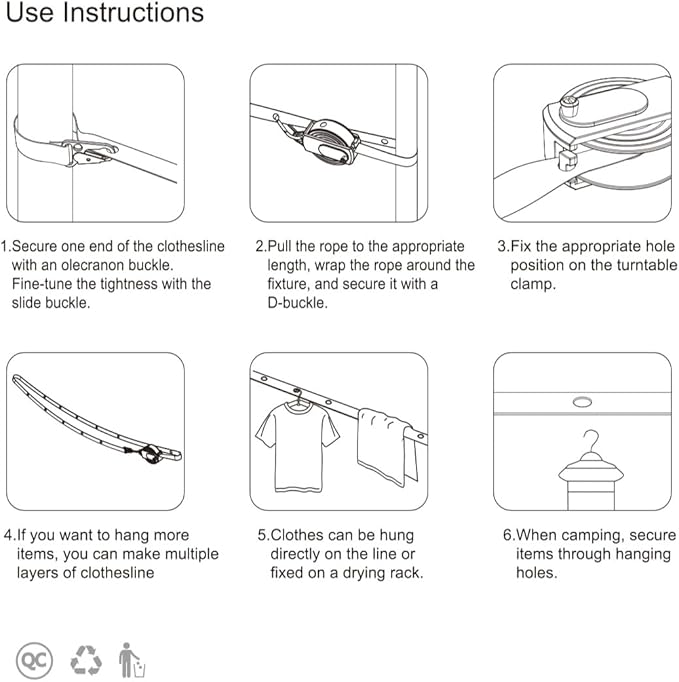 Use Instructions

1.Secure one end of the clothesline with an olecranon buckle. Fine-tune the tightness with the slide buckle.

2.Pull the rope to the appropriate length, wrap the rope around the fixture, and secure it with a D-buckle.

3.Fix the appropriate hole position on the turntable clamp.

4.If you want to hang more items, you can make multiple layers of clothesline

5.Clothes can be hung directly on the line or fixed on a drying rack.

6.When camping, secure items through hanging holes.

QC