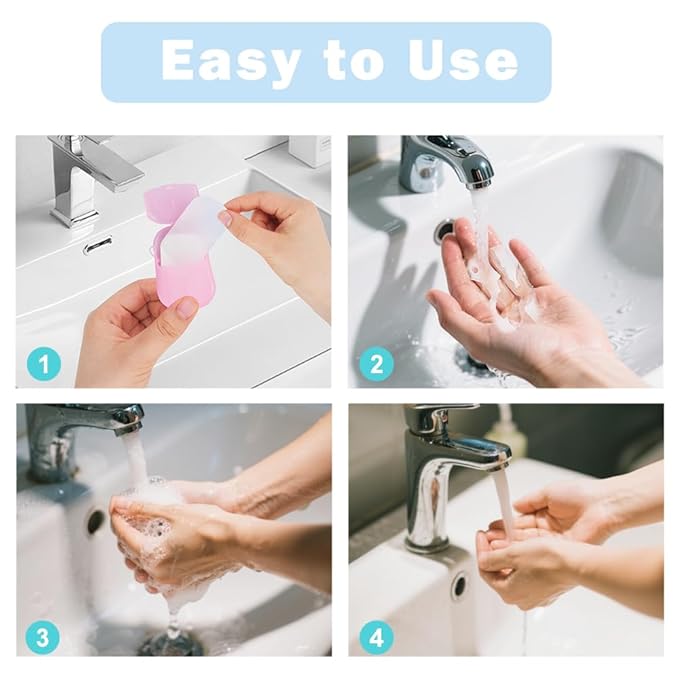 Easy to Use

1

2

3

4