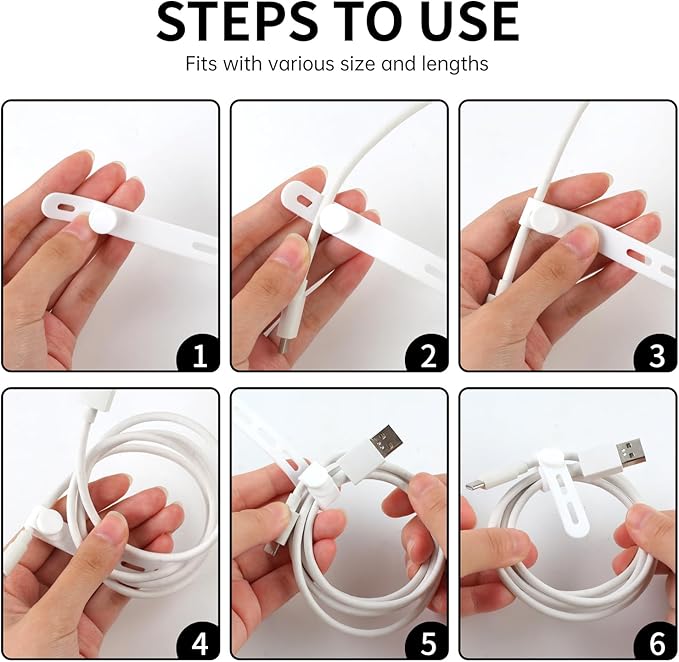 STEPS TO USE

Fits with various size and lengths

1

2

3

4

5

6