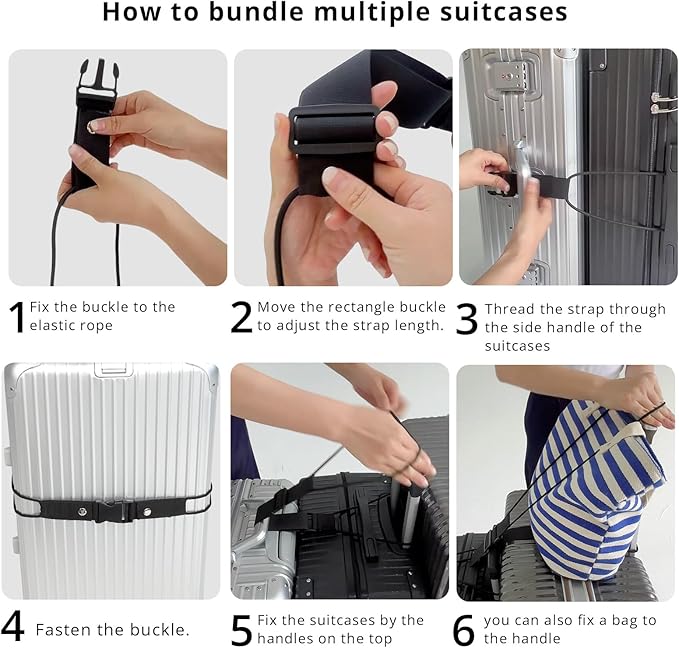 How to bundle multiple suitcases

1 Fix the buckle to the elastic rope

2 Move the rectangle buckle to adjust the strap length.

3 Thread the strap through the side handle of the suitcases

4 Fasten the buckle.

5 Fix the suitcases by the handles on the top

6 you can also fix a bag to the handle