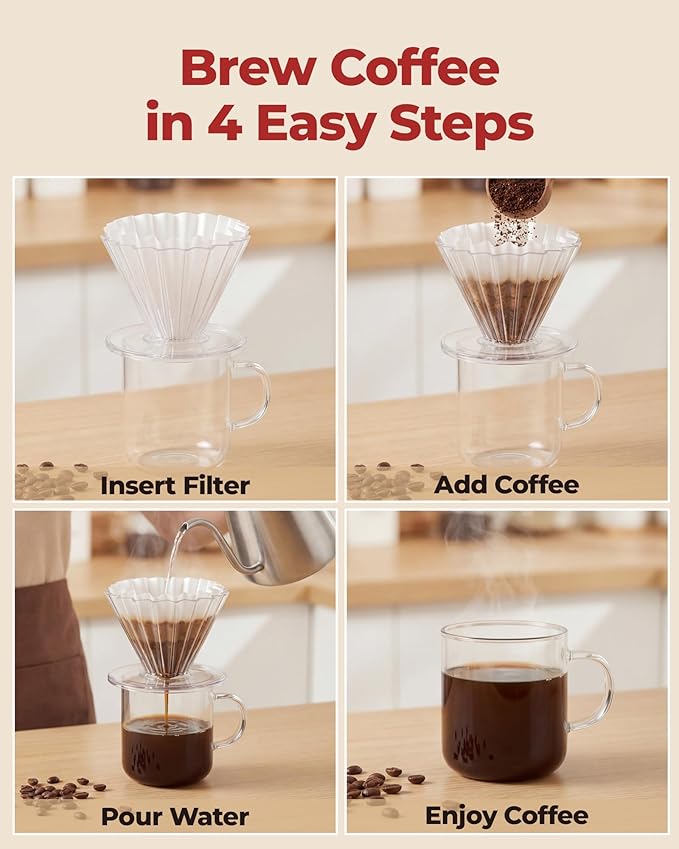 Brew Coffee
in 4 Easy Steps

Insert Filter

Add Coffee

Pour Water

Enjoy Coffee