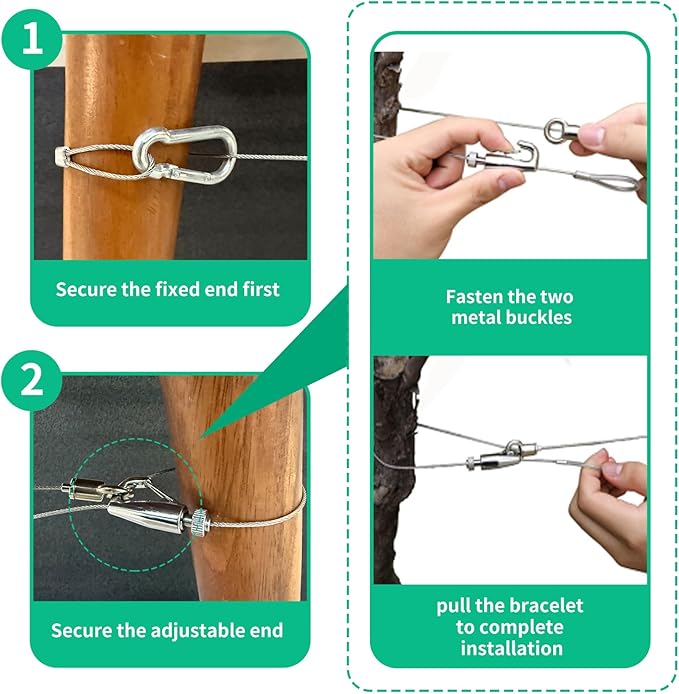 1

Secure the fixed end first

2

Secure the adjustable end

Fasten the two metal buckles

pull the bracelet to complete installation