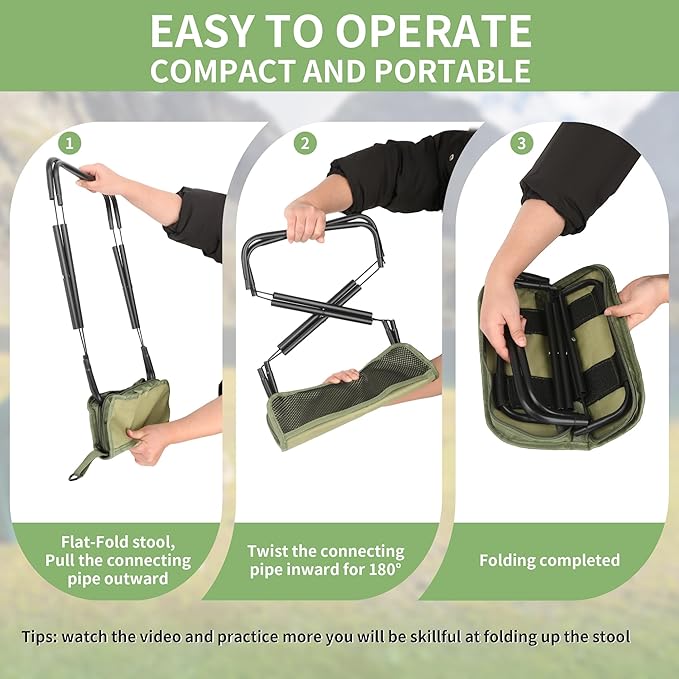 EASY TO OPERATE
COMPACT AND PORTABLE

1

Flat-Fold stool, Pull the connecting pipe outward

2

Twist the connecting pipe inward for 180°

3

Folding completed

Tips: watch the video and practice more you will be skillful at folding up the stool