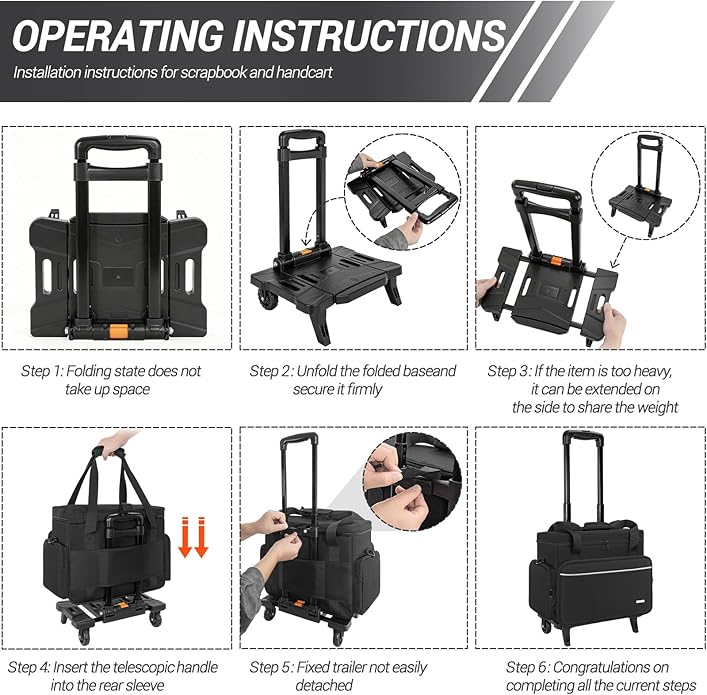 OPERATING INSTRUCTIONS

Installation instructions for scrapbook and handcart

Step 1: Folding state does not take up space

Step 2: Unfold the folded baseand secure it firmly

Step 3: If the item is too heavy, it can be extended on the side to share the weight

Step 4: Insert the telescopic handle into the rear sleeve

Step 5: Fixed trailer not easily detached

Step 6: Congratulations on completing all the current steps