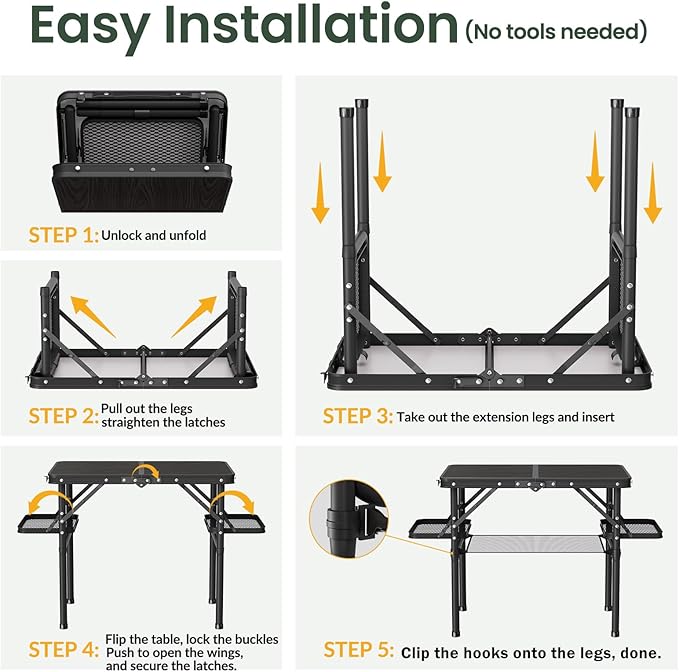 Easy Installation (No tools needed)

STEP 1: Unlock and unfold

STEP 2: Pull out the legs straighten the latches

STEP 3: Take out the extension legs and insert

STEP 4: Flip the table, lock the buckles Push to open the wings, and secure the latches.

STEP 5: Clip the hooks onto the legs, done.