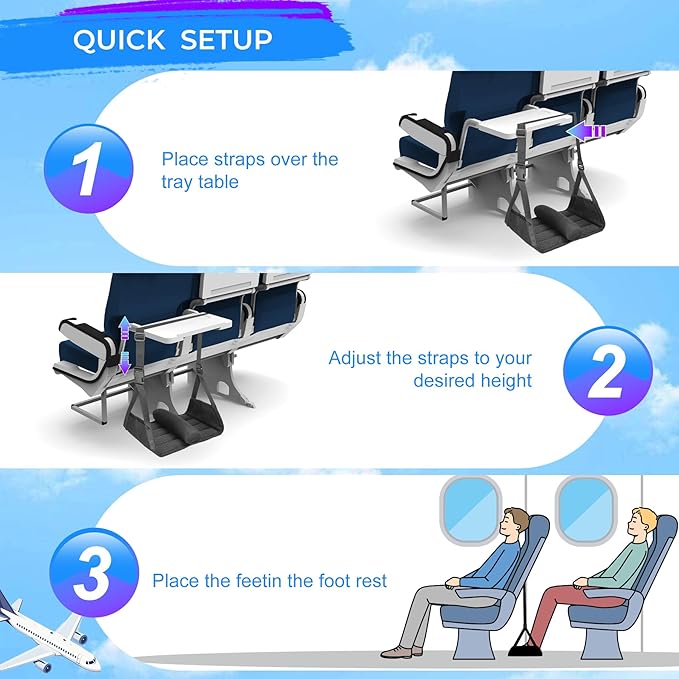 QUICK SETUP

1

Place straps over the tray table

Adjust the straps to your desired height

2

3

Place the feetin the foot rest