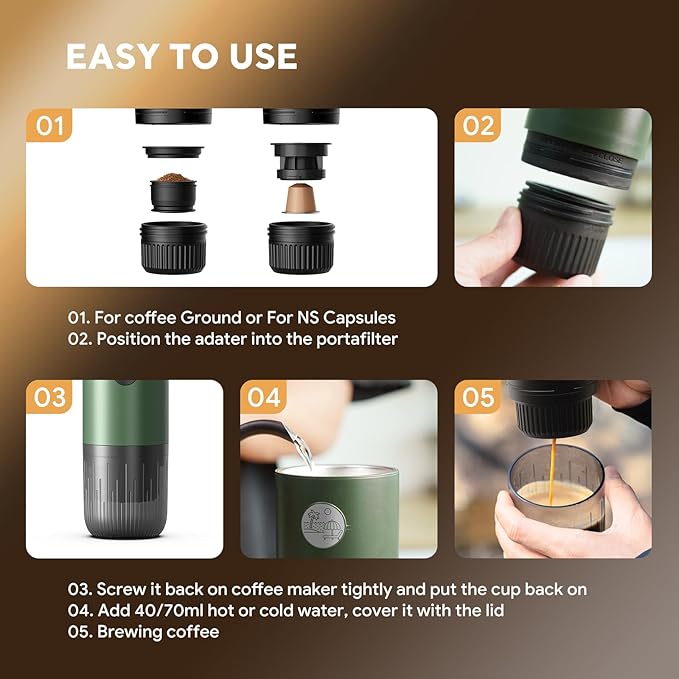 EASY TO USE

01

02

01. For coffee Ground or For NS Capsules
02. Position the adater into the portafilter

03

04

05

03. Screw it back on coffee maker tightly and put the cup back on
04. Add 40/70ml hot or cold water, cover it with the lid
05. Brewing coffee