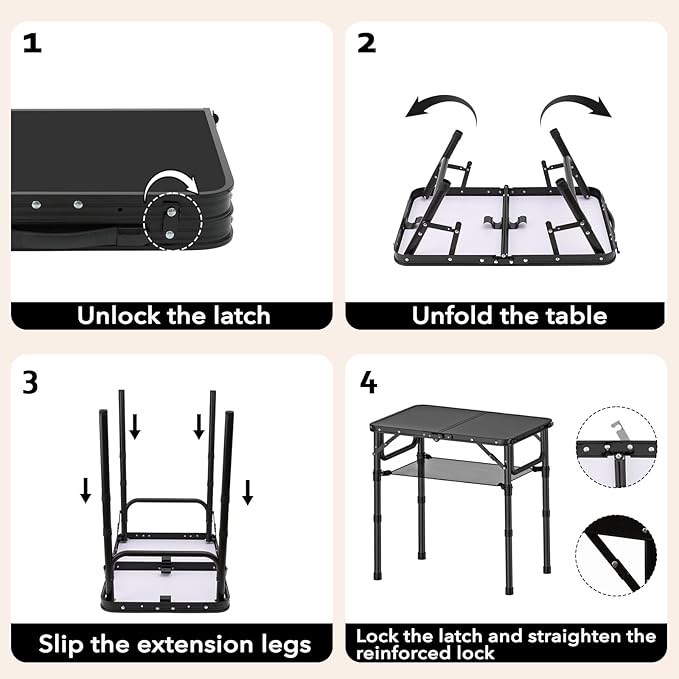 1

Unlock the latch

2

Unfold the table

3

Slip the extension legs

4

Lock the latch and straighten the reinforced lock