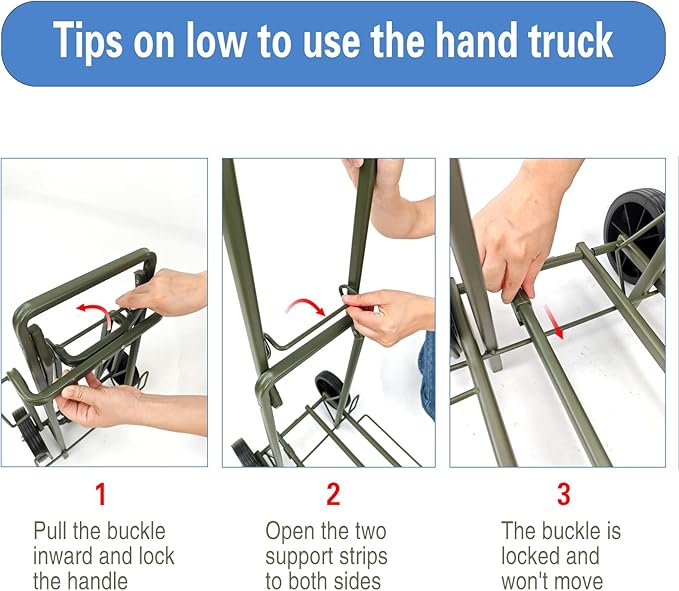 Tips on low to use the hand truck

1
Pull the buckle inward and lock the handle

2
Open the two support strips to both sides

3
The buckle is locked and won't move