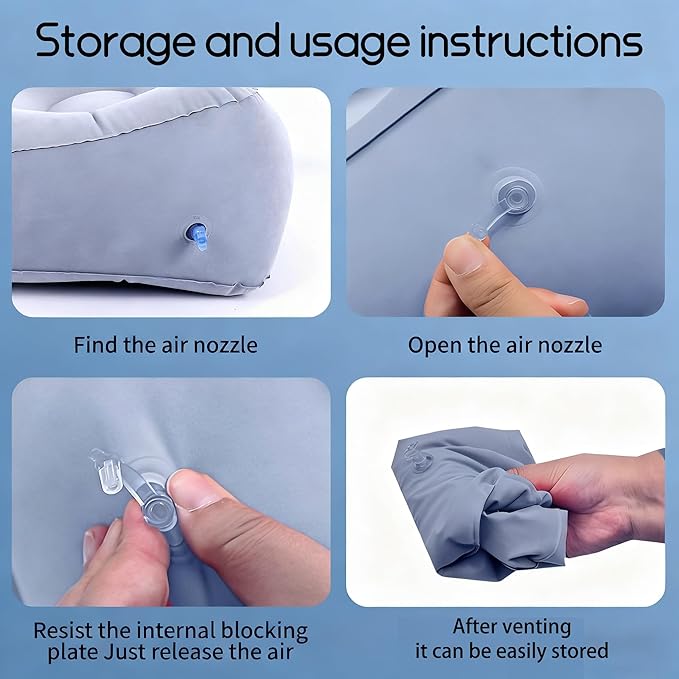 Storage and usage instructions

Find the air nozzle

Open the air nozzle

Resist the internal blocking plate Just release the air

After venting it can be easily stored