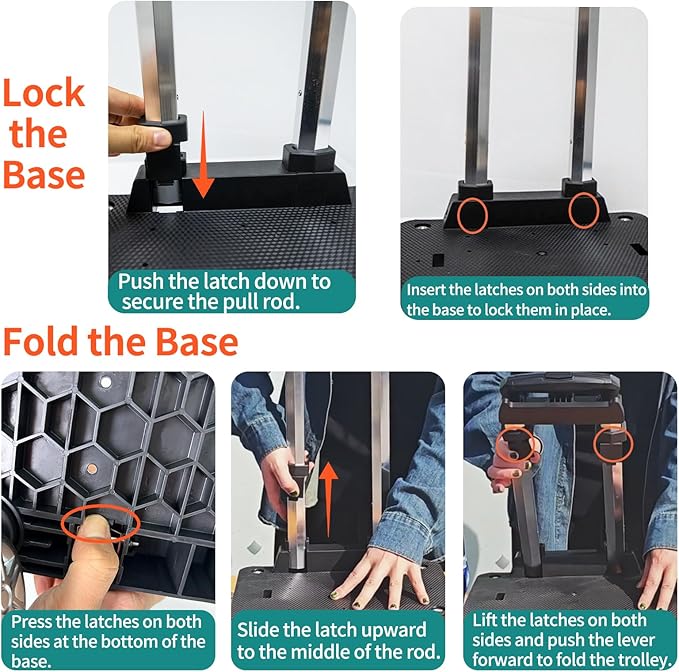 Lock the Base

Push the latch down to secure the pull rod.

Insert the latches on both sides into the base to lock them in place.

Fold the Base

Press the latches on both sides at the bottom of the base.

Slide the latch upward to the middle of the rod.

Lift the latches on both sides and push the lever forward to fold the trolley.