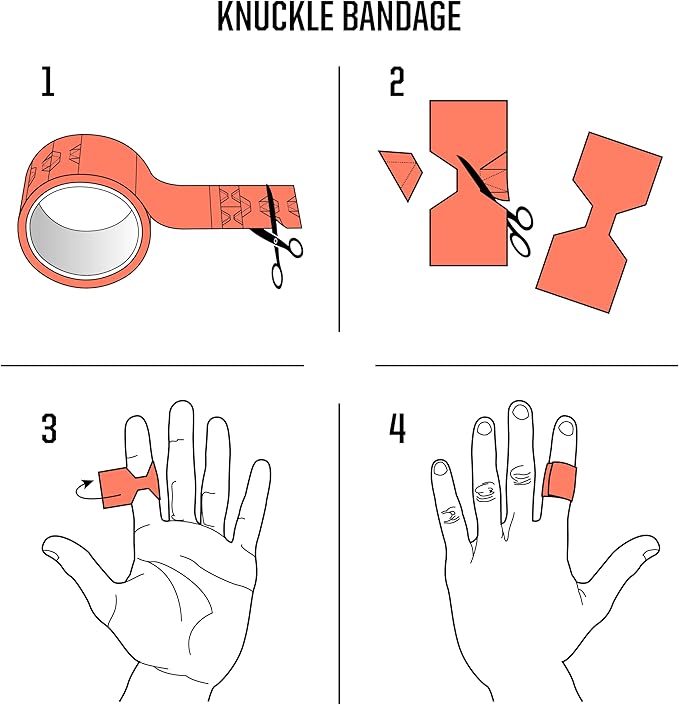 KNUCKLE BANDAGE

1

2

3

4