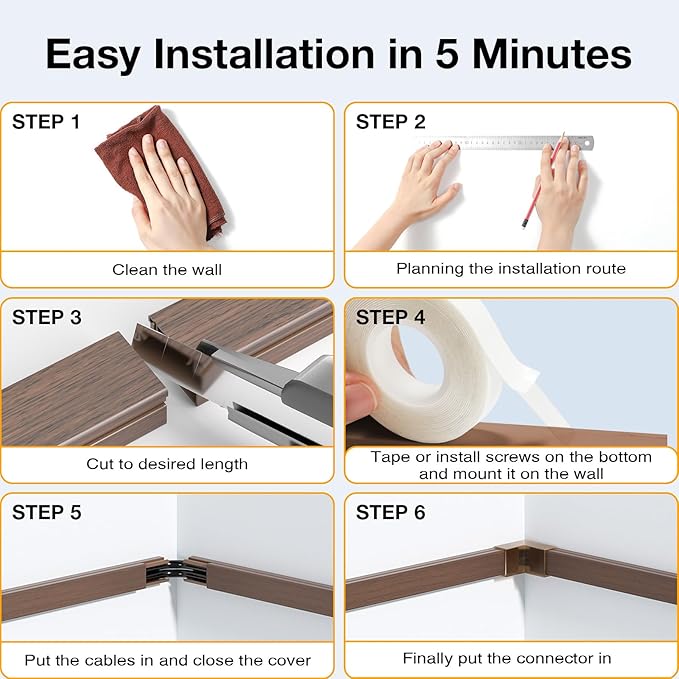 Easy Installation in 5 Minutes

STEP 1

Clean the wall

STEP 2

Planning the installation route

STEP 3

Cut to desired length

STEP 4

Tape or install screws on the bottom and mount it on the wall

STEP 5

Put the cables in and close the cover

STEP 6

Finally put the connector in