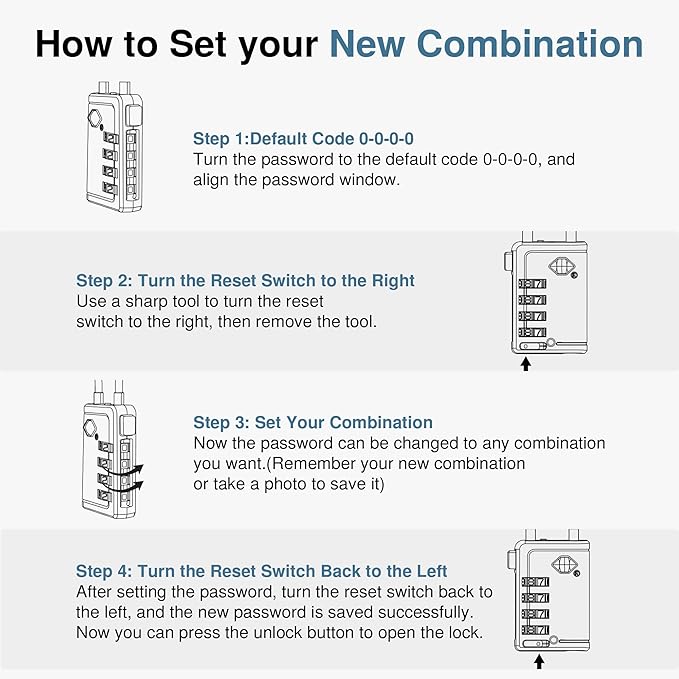 How to Set your New Combination

Step 1:Default Code 0-0-0-0
Turn the password to the default code 0-0-0-0, and align the password window.

Step 2: Turn the Reset Switch to the Right
Use a sharp tool to turn the reset switch to the right, then remove the tool.

Step 3: Set Your Combination
Now the password can be changed to any combination you want.(Remember your new combination or take a photo to save it)

Step 4: Turn the Reset Switch Back to the Left
After setting the password, turn the reset switch back to the left, and the new password is saved successfully. Now you can press the unlock button to open the lock.