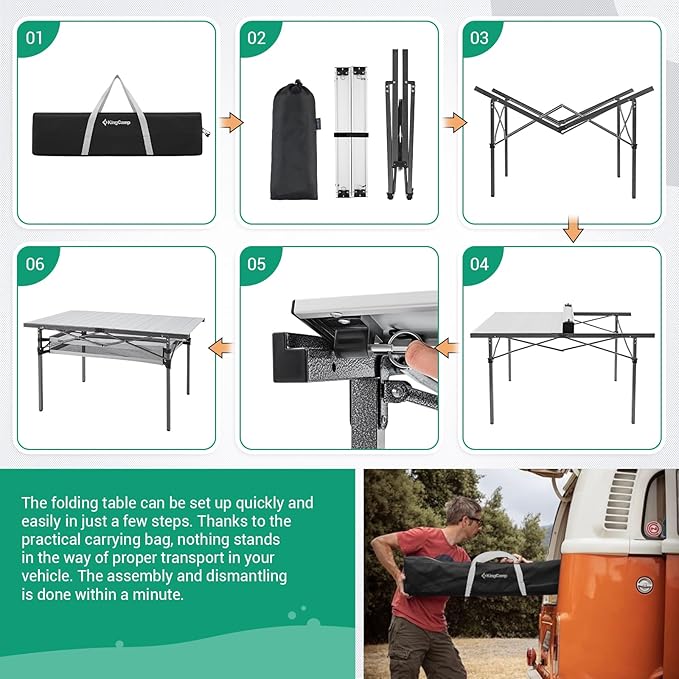 01

KingCamp

02

03

06

05

04

The folding table can be set up quickly and easily in just a few steps. Thanks to the practical carrying bag, nothing stands in the way of proper transport in your vehicle. The assembly and dismantling is done within a minute.

KingCamp