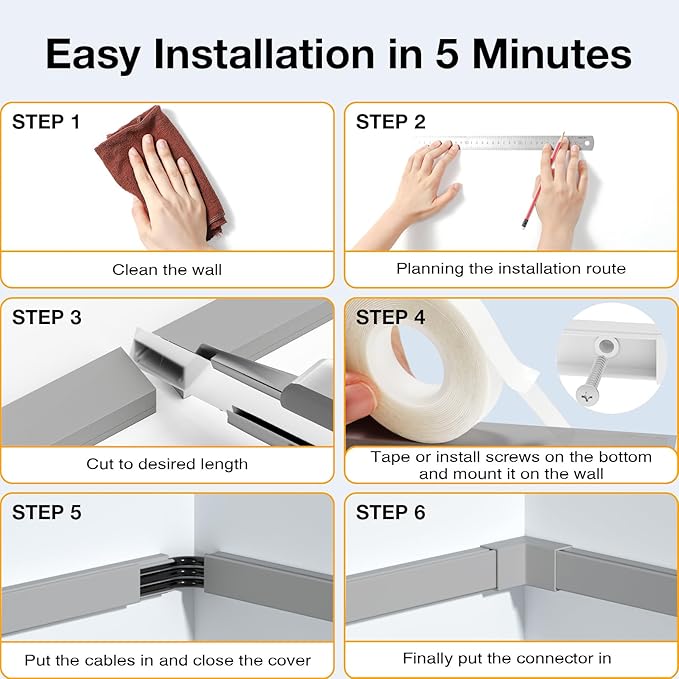 Easy Installation in 5 Minutes

STEP 1

Clean the wall

STEP 2

Planning the installation route

STEP 3

Cut to desired length

STEP 4

Tape or install screws on the bottom and mount it on the wall

STEP 5

Put the cables in and close the cover

STEP 6

Finally put the connector in