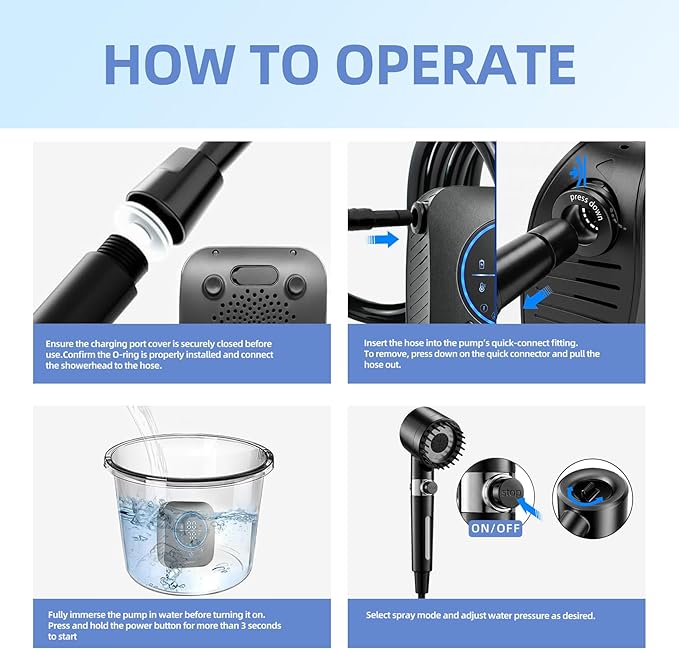 HOW TO OPERATE

Ensure the charging port cover is securely closed before use.Confirm the O-ring is properly installed and connect the showerhead to the hose.

press down

Insert the hose into the pump's quick-connect fitting. To remove, press down on the quick connector and pull the hose out.

Fully immerse the pump in water before turning it on. Press and hold the power button for more than 3 seconds to start

stop

ON/OFF

Select spray mode and adjust water pressure as desired.