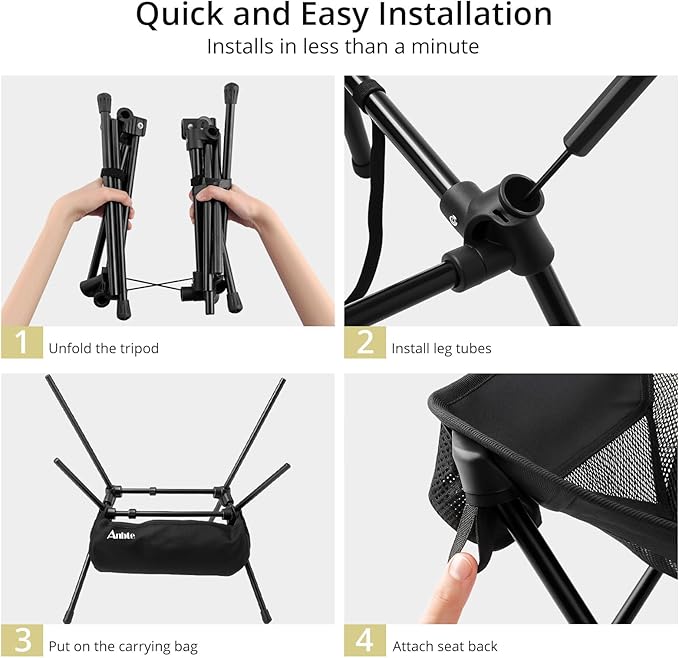 Quick and Easy Installation
Installs in less than a minute

1 Unfold the tripod

2 Install leg tubes

Anbte

3 Put on the carrying bag

4 Attach seat back