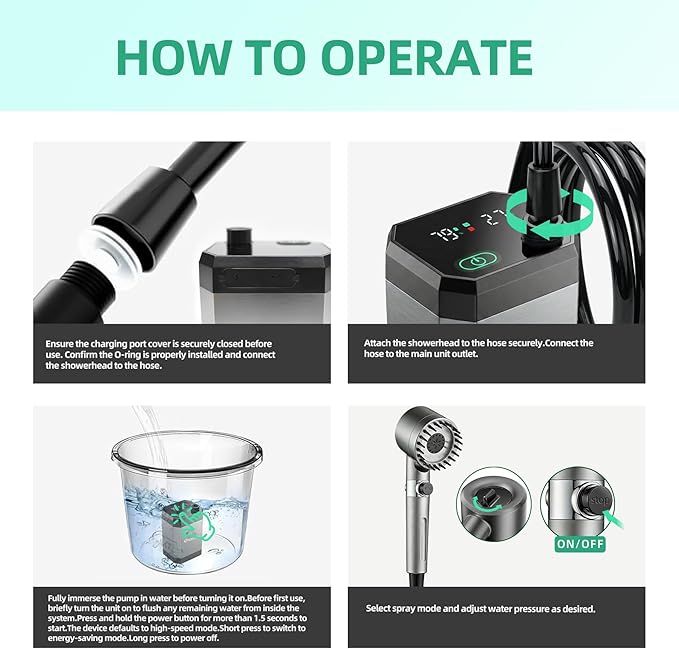 HOW TO OPERATE

Ensure the charging port cover is securely closed before use. Confirm the O-ring is properly installed and connect the showerhead to the hose.

Attach the showerhead to the hose securely.Connect the hose to the main unit outlet.

Fully immerse the pump in water before turning it on.Before first use, briefly turn the unit on to flush any remaining water from inside the system.Press and hold the power button for more than 1.5 seconds to start.The device defaults to high-speed mode.Short press to switch to energy-saving mode.Long press to power off.

STOP

ON/OFF

Select spray mode and adjust water pressure as desired.