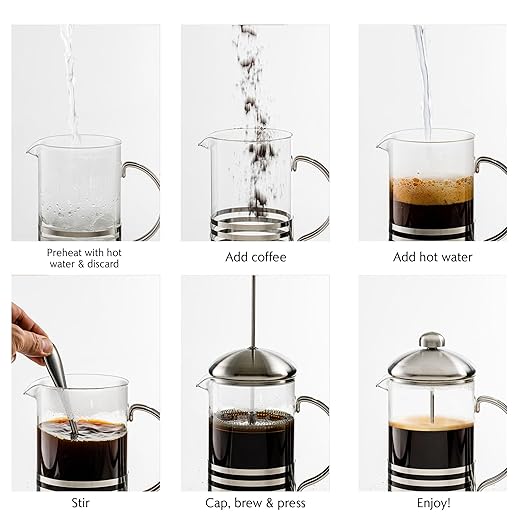 Preheat with hot water & discard

Add coffee

Add hot water

Stir

Cap, brew & press

Enjoy!