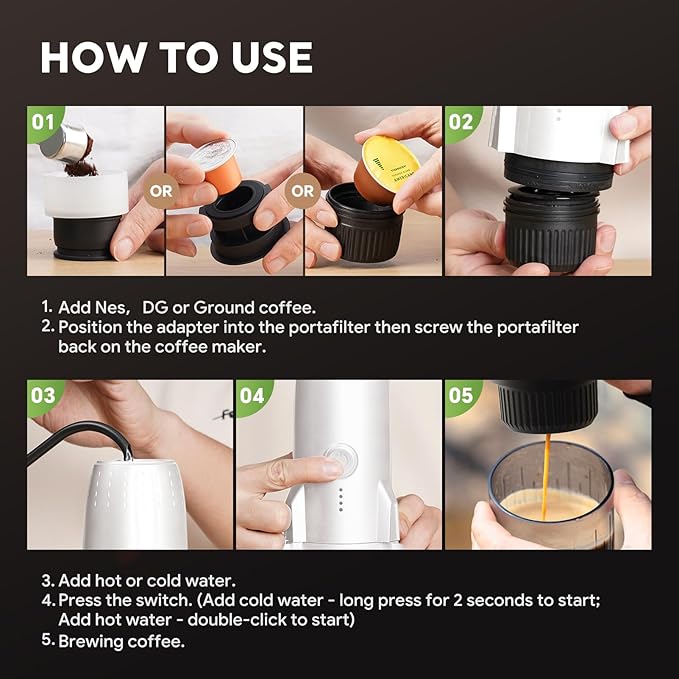 HOW TO USE

01

OR

OR

02

1. Add Nes, DG or Ground coffee.
2. Position the adapter into the portafilter then screw the portafilter back on the coffee maker.

03

04

05

3. Add hot or cold water.
4. Press the switch. (Add cold water - long press for 2 seconds to start; Add hot water - double-click to start)
5. Brewing coffee.