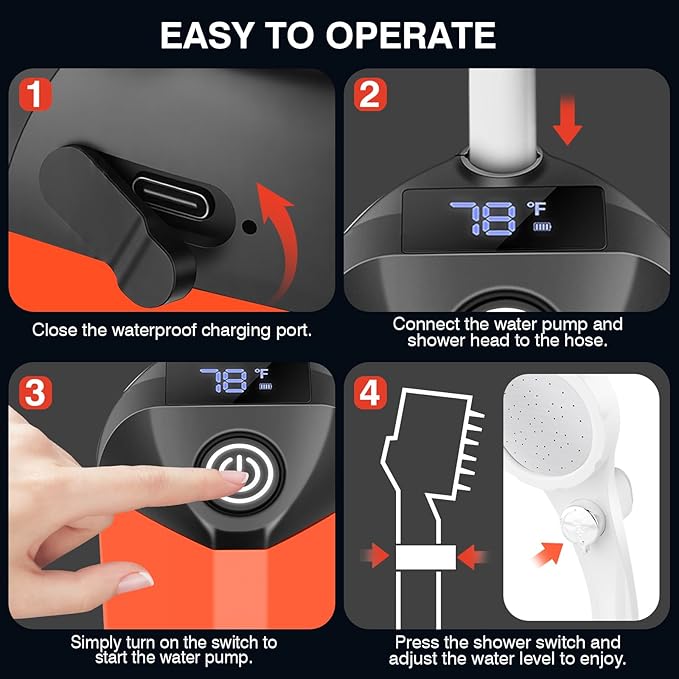 EASY TO OPERATE

1

Close the waterproof charging port.

2

78 °F

Connect the water pump and shower head to the hose.

3

78 °F

Simply turn on the switch to start the water pump.

4

Press the shower switch and adjust the water level to enjoy.