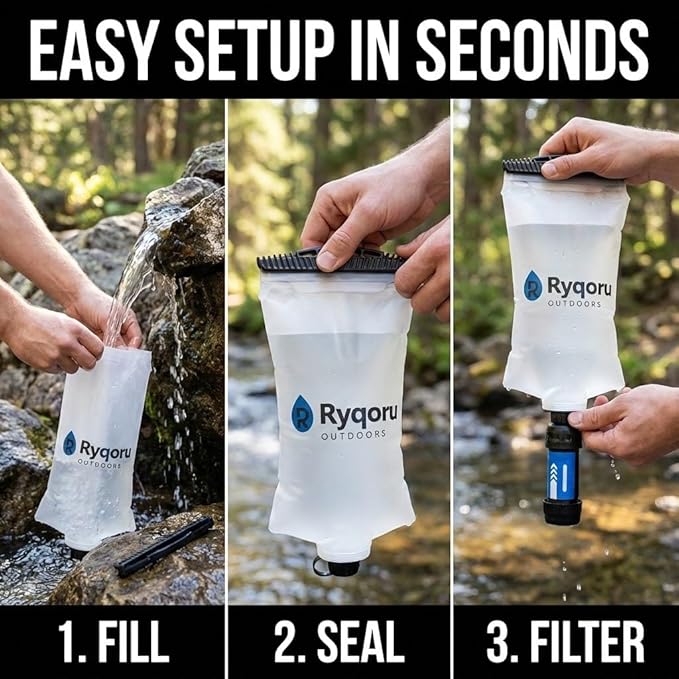 EASY SETUP IN SECONDS

Ryqoru OUTDOORS

Ryqoru OUTDOORS

Ryqoru OUTDOORS

1. FILL

2. SEAL

3. FILTER