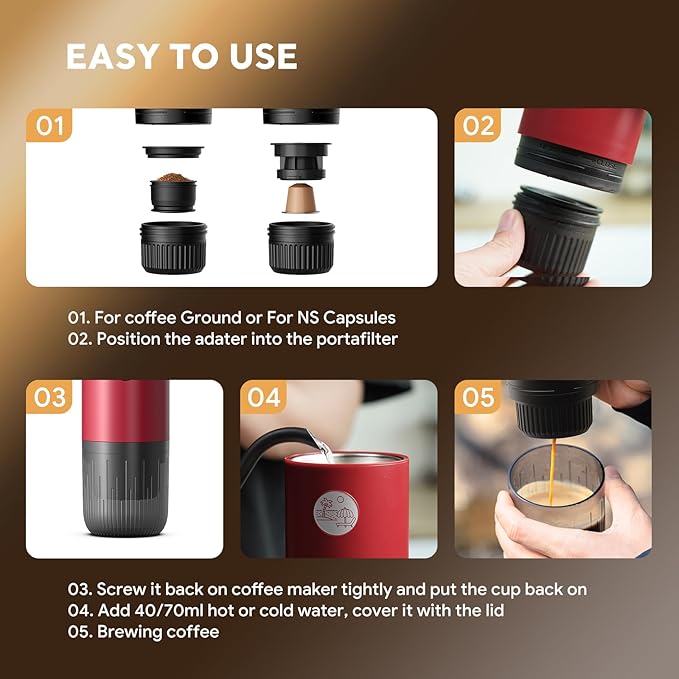 EASY TO USE

01

02

01. For coffee Ground or For NS Capsules
02. Position the adater into the portafilter

03

04

05

03. Screw it back on coffee maker tightly and put the cup back on
04. Add 40/70ml hot or cold water, cover it with the lid
05. Brewing coffee