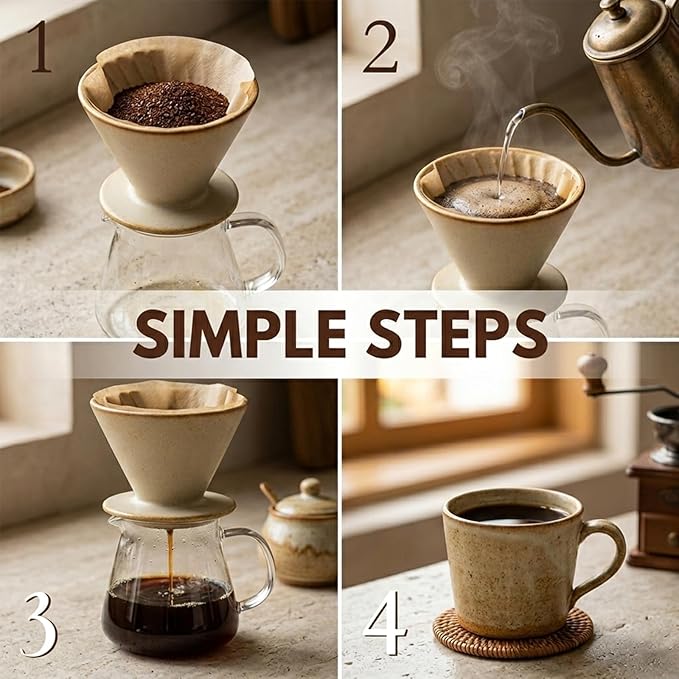 1

2

SIMPLE STEPS

3

4