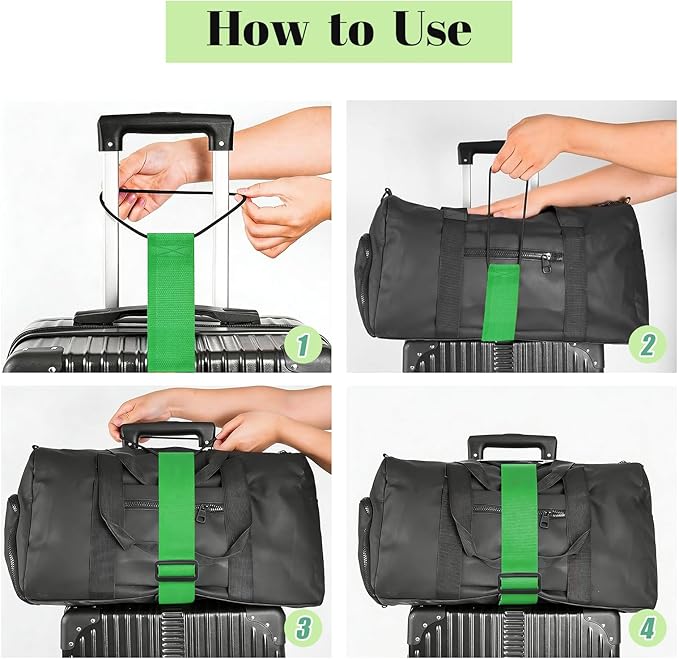 How to Use

1

2

3

4