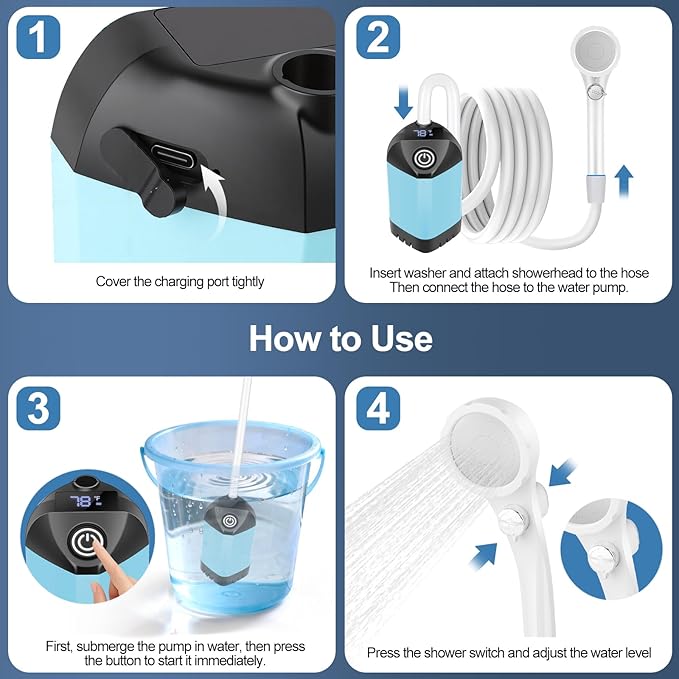 1

Cover the charging port tightly

2

78°F

Insert washer and attach showerhead to the hose
Then connect the hose to the water pump.

How to Use

3

78°F

First, submerge the pump in water, then press the button to start it immediately.

4

Press the shower switch and adjust the water level