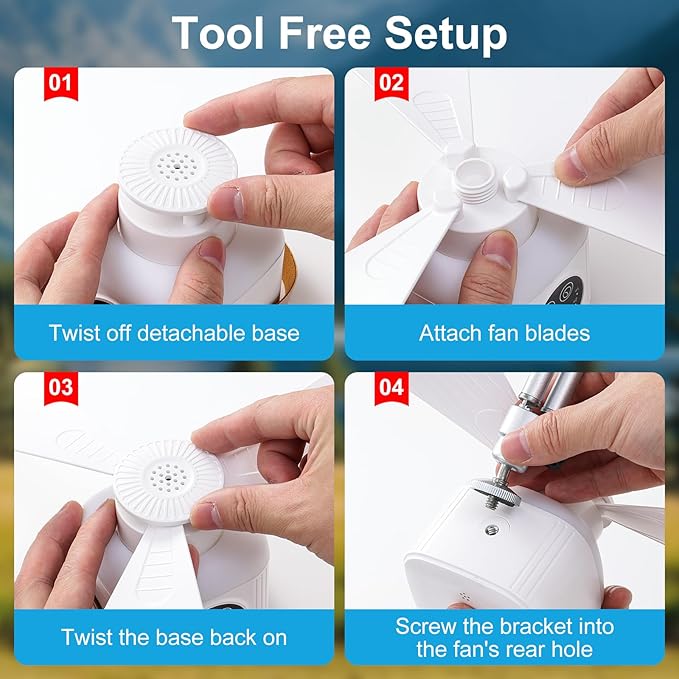 Tool Free Setup

01

Twist off detachable base

02

Attach fan blades

03

Twist the base back on

04

Screw the bracket into the fan's rear hole