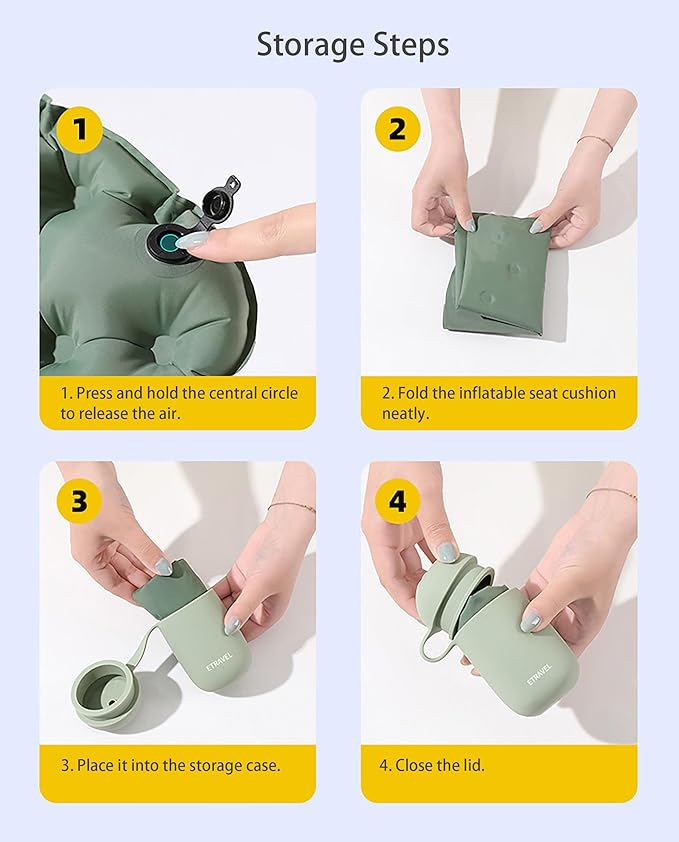 Storage Steps

1

1. Press and hold the central circle to release the air.

2

2. Fold the inflatable seat cushion neatly.

3

ETRAVEL

3. Place it into the storage case.

4

ETRAVEL

4. Close the lid.