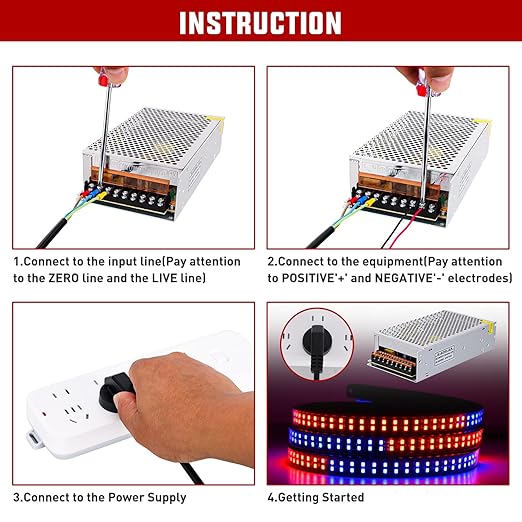 INSTRUCTION

1.Connect to the input line(Pay attention to the ZERO line and the LIVE line)

2.Connect to the equipment(Pay attention to POSITIVE'+' and NEGATIVE'-' electrodes)

3.Connect to the Power Supply

4.Getting Started