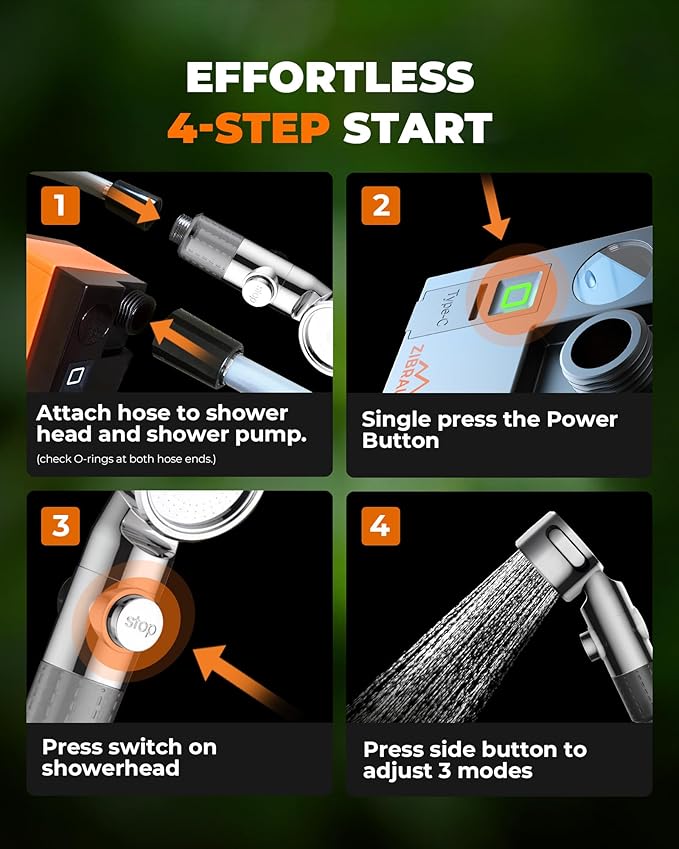 EFFORTLESS
4-STEP START

1

Attach hose to shower head and shower pump.
(check O-rings at both hose ends.)

2

Type-C

ZIBRA

Single press the Power Button

3

stop

Press switch on showerhead

4

Press side button to adjust 3 modes