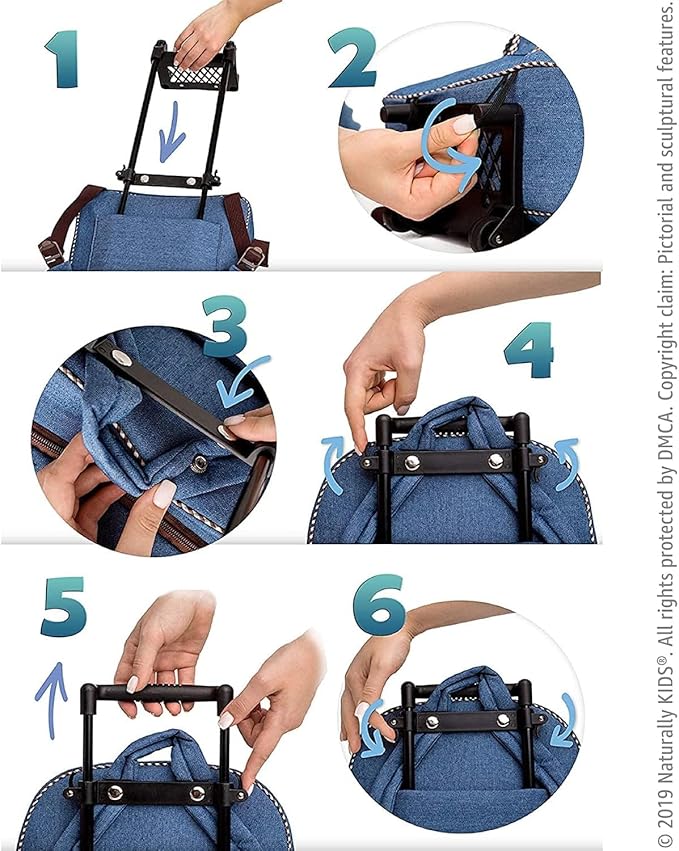 1

2

3

4

5

6

© 2019 Naturally KIDS®. All rights protected by DMCA. Copyright claim: Pictorial and sculptural features.