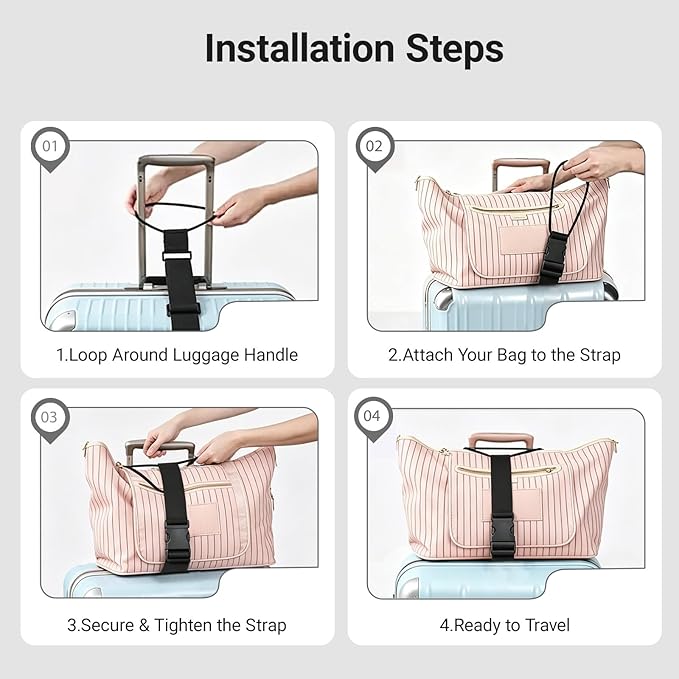 Installation Steps

01

1.Loop Around Luggage Handle

02

2.Attach Your Bag to the Strap

03

3.Secure & Tighten the Strap

04

4.Ready to Travel