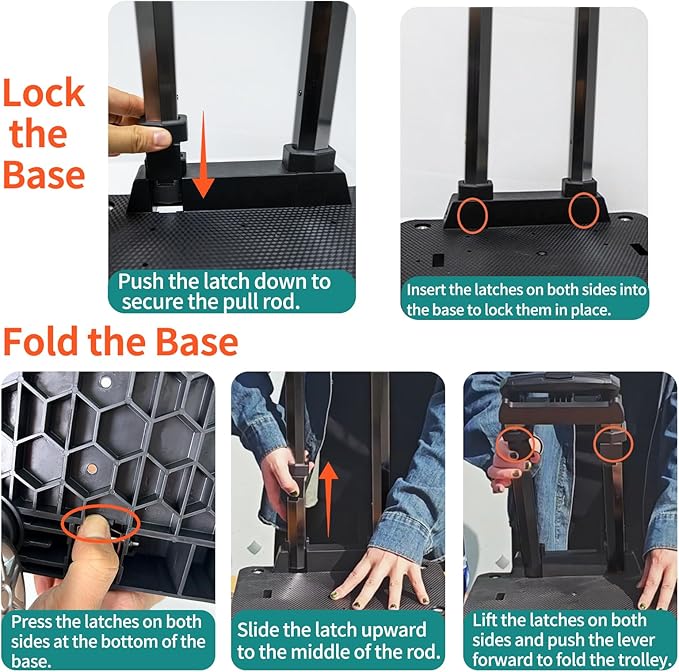 Lock the Base

Push the latch down to secure the pull rod.

Insert the latches on both sides into the base to lock them in place.

Fold the Base

Press the latches on both sides at the bottom of the base.

Slide the latch upward to the middle of the rod.

Lift the latches on both sides and push the lever forward to fold the trolley.