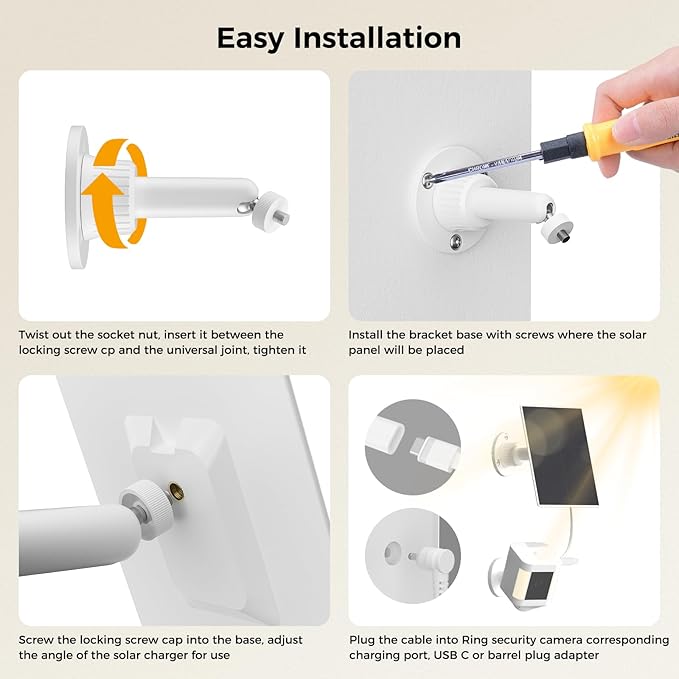 Easy Installation

Twist out the socket nut, insert it between the locking screw cp and the universal joint, tighten it

Install the bracket base with screws where the solar panel will be placed

Screw the locking screw cap into the base, adjust the angle of the solar charger for use

Plug the cable into Ring security camera corresponding charging port, USB C or barrel plug adapter