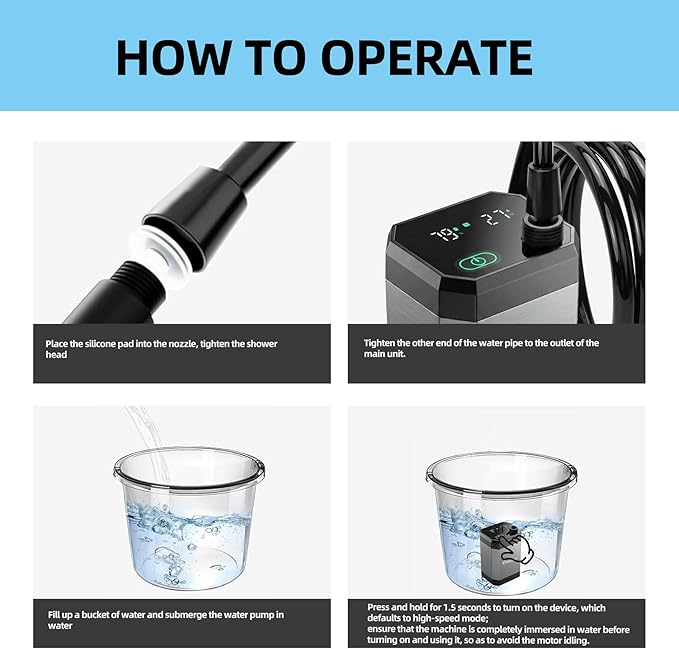 HOW TO OPERATE

Place the silicone pad into the nozzle, tighten the shower head

Tighten the other end of the water pipe to the outlet of the main unit.

Fill up a bucket of water and submerge the water pump in water

Press and hold for 1.5 seconds to turn on the device, which defaults to high-speed mode;
ensure that the machine is completely immersed in water before turning on and using it, so as to avoid the motor idling.