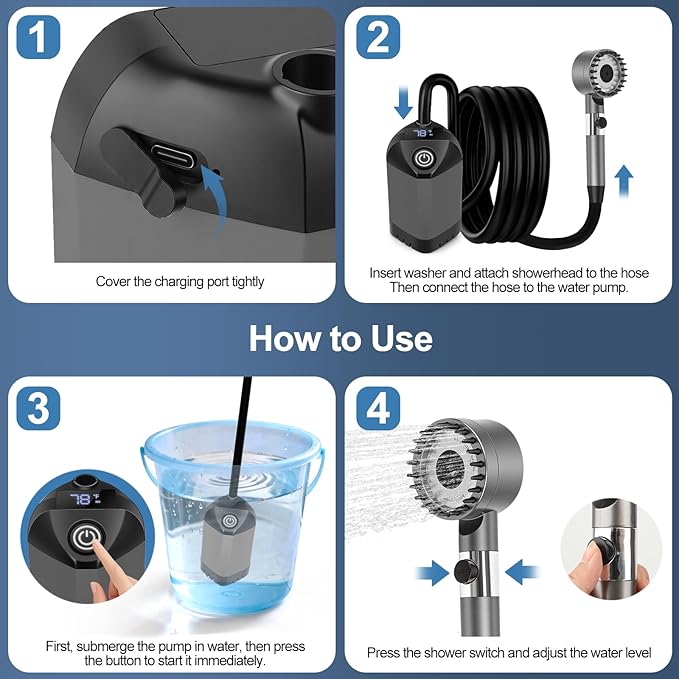 1

Cover the charging port tightly

2

78°F

Insert washer and attach showerhead to the hose
Then connect the hose to the water pump.

How to Use

3

78°F

First, submerge the pump in water, then press the button to start it immediately.

4

Press the shower switch and adjust the water level