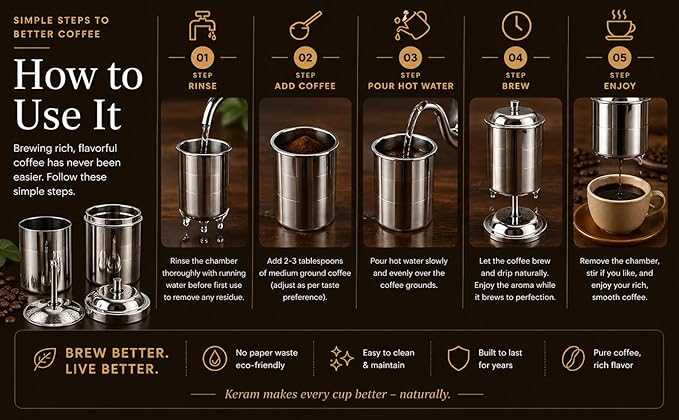 SIMPLE STEPS TO BETTER COFFEE

How to Use It

Brewing rich, flavorful coffee has never been easier. Follow these simple steps.

01
STEP
RINSE

Rinse the chamber thoroughly with running water before first use to remove any residue.

02
STEP
ADD COFFEE

Add 2-3 tablespoons of medium ground coffee (adjust as per taste preference).

03
STEP
POUR HOT WATER

Pour hot water slowly and evenly over the coffee grounds.

04
STEP
BREW

Let the coffee brew and drip naturally. Enjoy the aroma while it brews to perfection.

05
STEP
ENJOY

Remove the chamber, stir if you like, and enjoy your rich, smooth coffee.

BREW BETTER. LIVE BETTER.

No paper waste eco-friendly

Easy to clean & maintain

Built to last for years

Pure coffee, rich flavor

Keram makes every cup better – naturally.